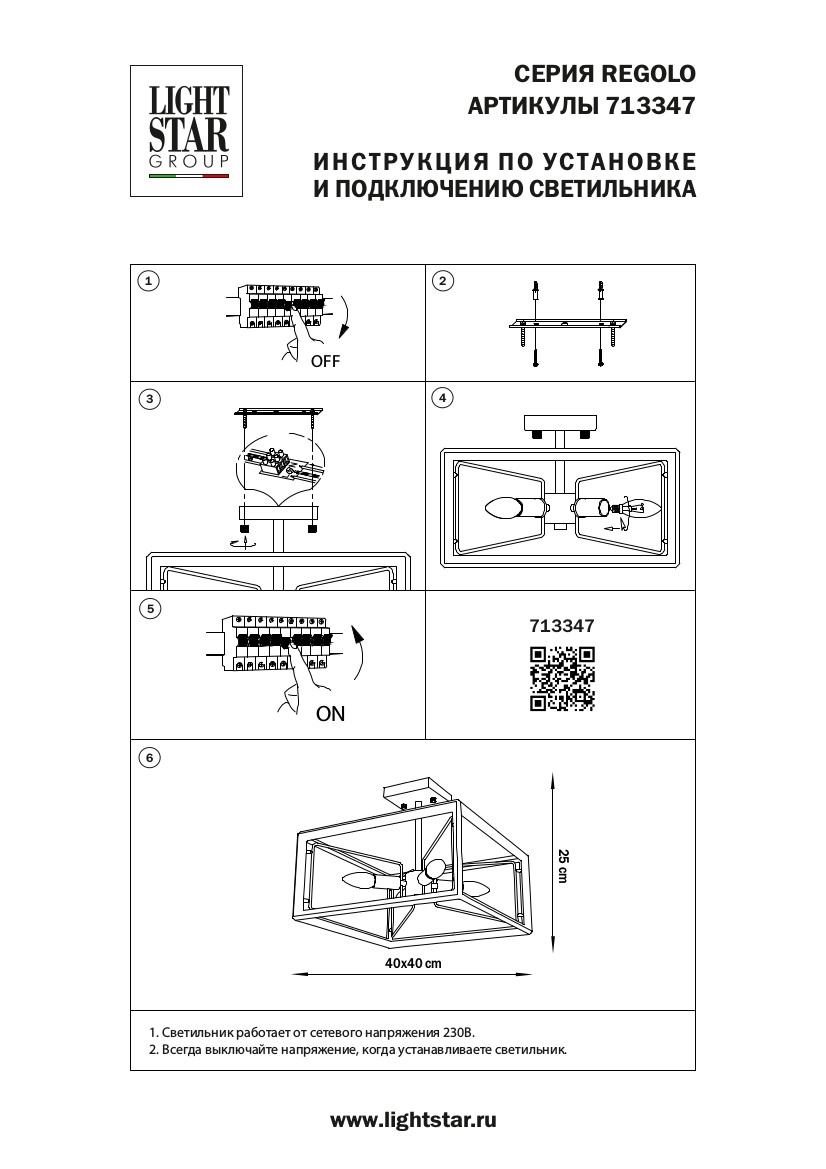 LIGHT STAR GROUP

СЕРИЯ REGOLO
АРТИКУЛЫ 713347

ИНСТРУКЦИЯ ПО УСТАНОВКЕ
И ПОДКЛЮЧЕНИЮ СВЕТИЛЬНИКА

1

OFF

2

3

4

5

ON

713347

6

25 cm

40x40 cm

1. Светильник работает от сетевого напряжения 230В.
2. Всегда выключайте напряжение, когда устанавливаете светильник.

www.lightstar.ru