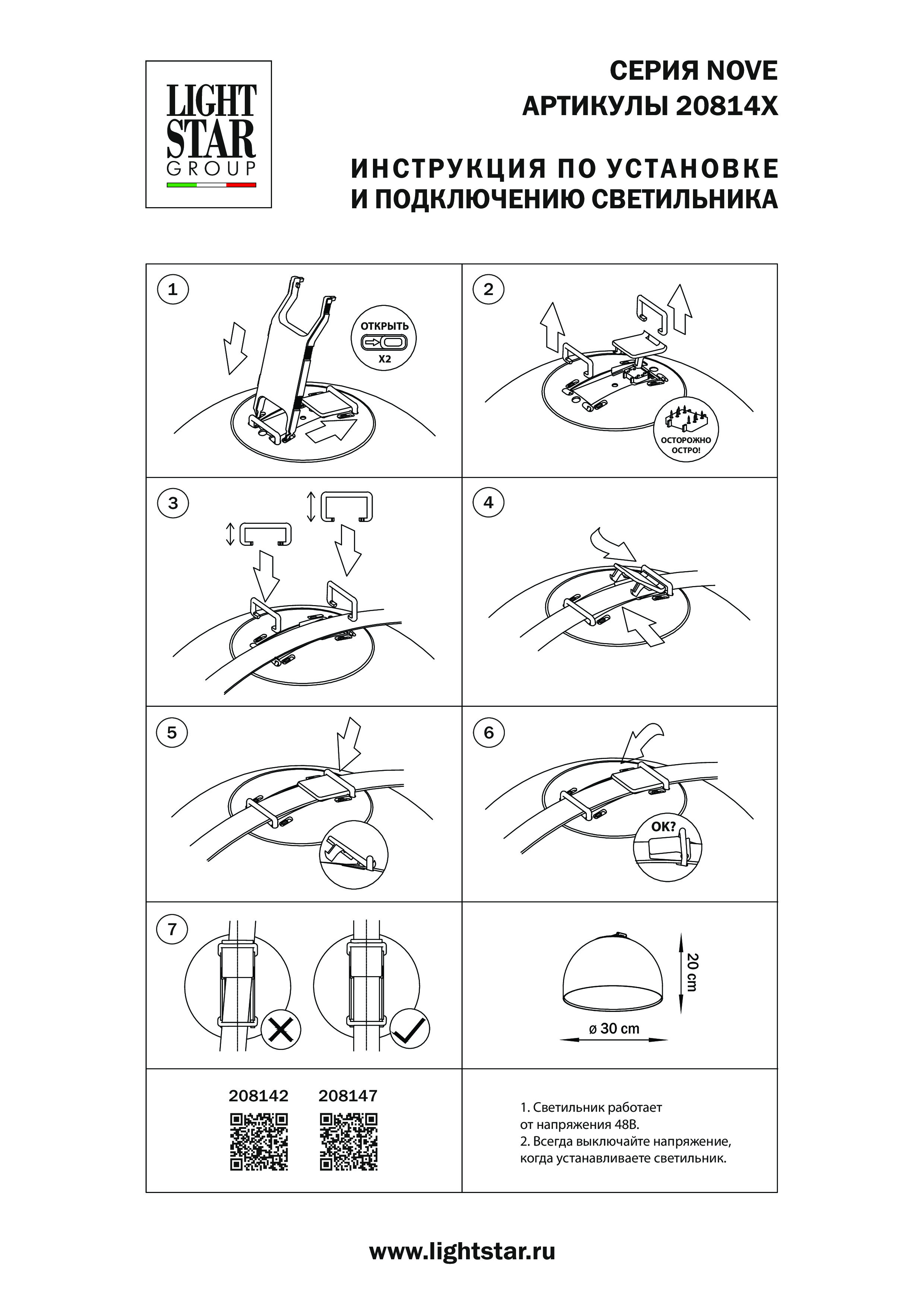 LIGHT STAR GROUP

СЕРИЯ NOVE
АРТИКУЛЫ 20814X

ИНСТРУКЦИЯ ПО УСТАНОВКЕ
И ПОДКЛЮЧЕНИЮ СВЕТИЛЬНИКА

1

ОТКРЫТЬ
X2

2

ОСТОРОЖНО ОСТРО!

3

4

5

6

OK?

7

20 cm

ø 30 cm

208142 208147

1. Светильник работает от напряжения 48В.
2. Всегда выключайте напряжение, когда устанавливаете светильник.

www.lightstar.ru