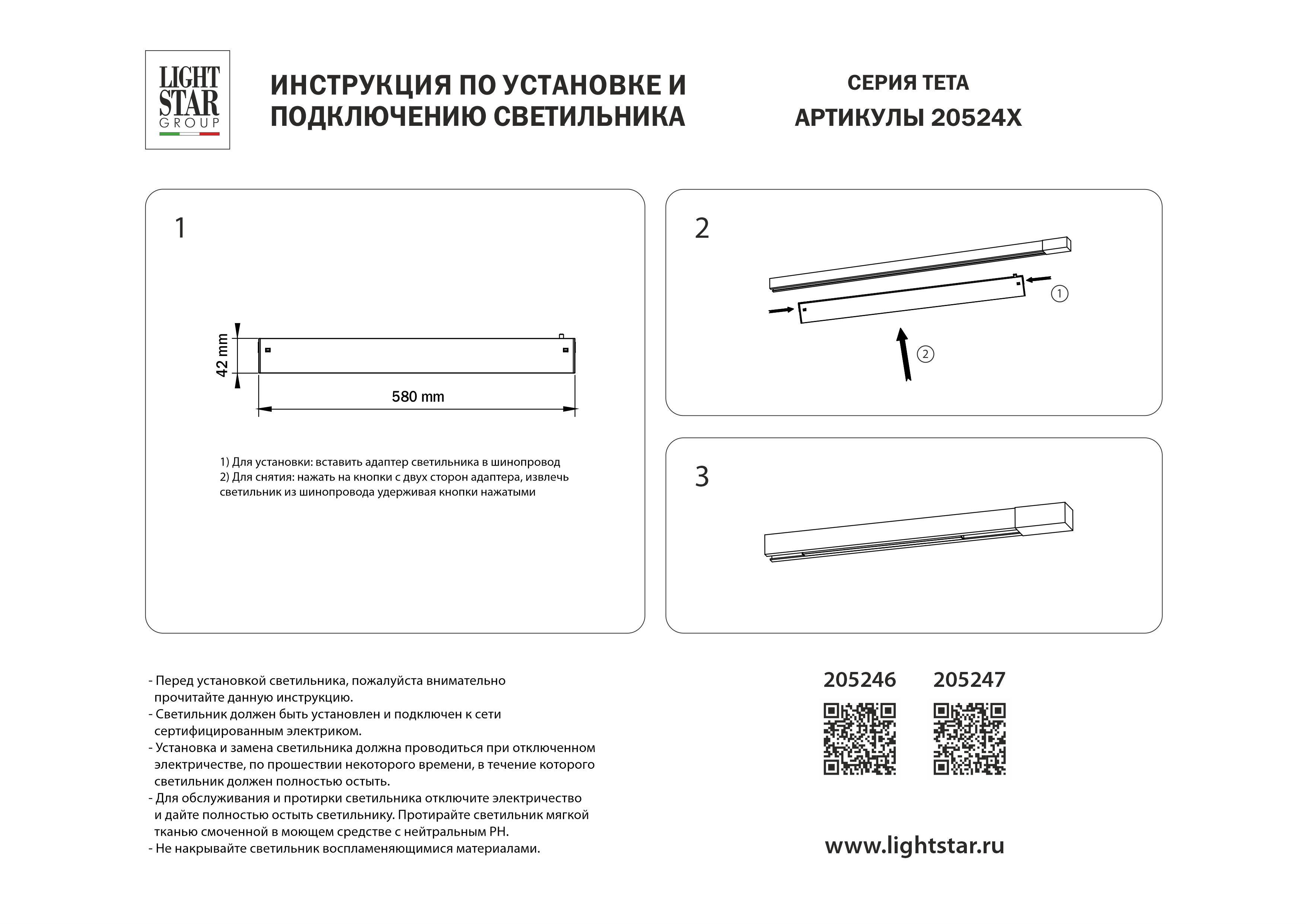 LIGHT STAR GROUP

ИНСТРУКЦИЯ ПО УСТАНОВКЕ И ПОДКЛЮЧЕНИЮ СВЕТИЛЬНИКА

СЕРИЯ ТЕТА
АРТИКУЛЫ 20524X

1

42 mm

580 mm

1) Для установки: вставить адаптер светильника в шинопровод
2) Для снятия: нажать на кнопки с двух сторон адаптера, извлечь светильник из шинопровода удерживая кнопки нажатыми

2

1

2

3

- Перед установкой светильника, пожалуйста внимательно прочитайте данную инструкцию.
- Светильник должен быть установлен и подключен к сети сертифицированным электриком.
- Установка и замена светильника должна проводиться при отключенном электричестве, по прошествии некоторого времени, в течение которого светильник должен полностью остыть.
- Для обслуживания и протирки светильника отключите электричество и дайте полностью остыть светильнику. Протирайте светильник мягкой тканью смоченной в моющем средстве с нейтральным PH.
- Не накрывайте светильник воспламеняющимися материалами.

205246

205247

www.lightstar.ru