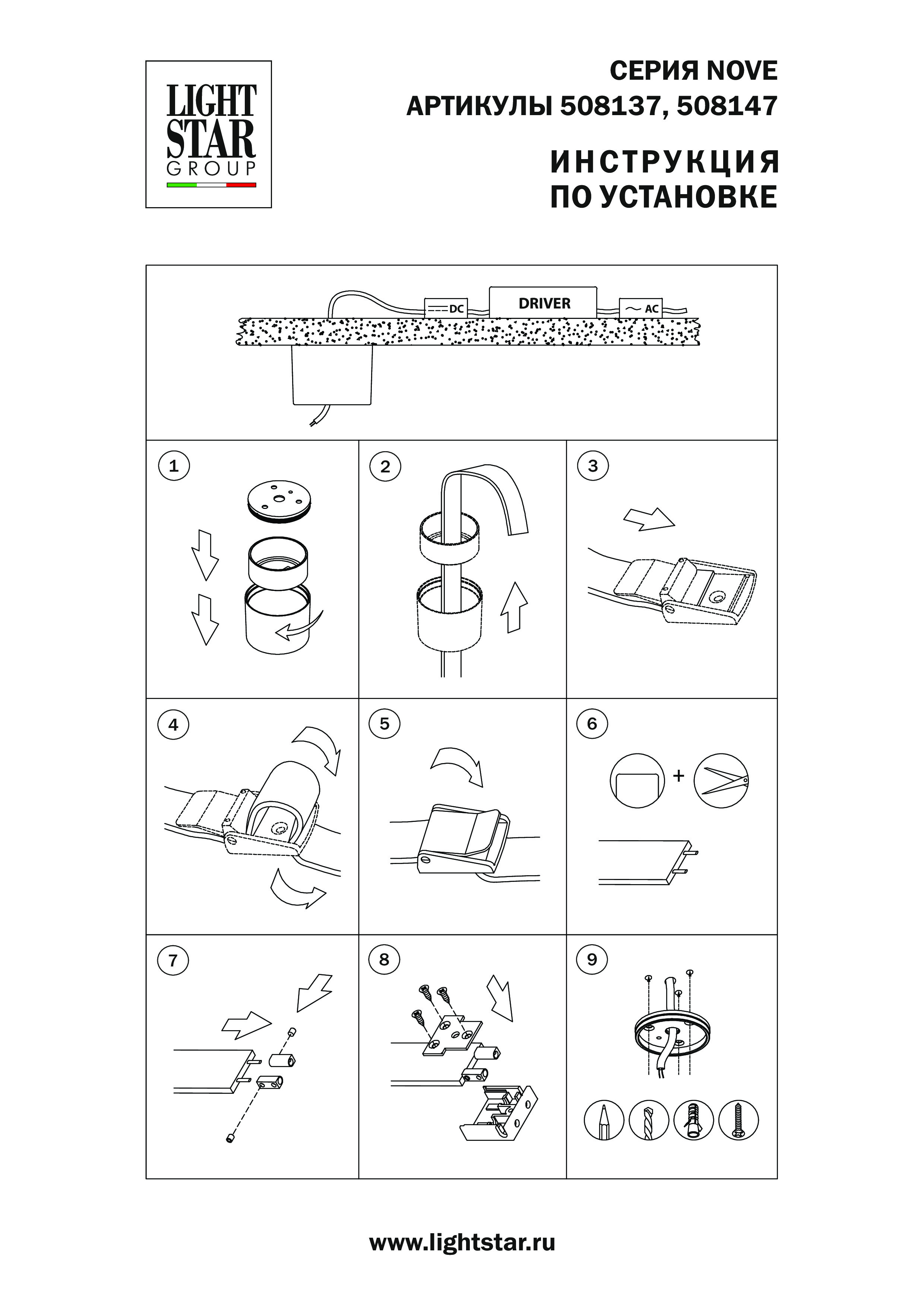 LIGHT STAR GROUP

СЕРИЯ NOVE
АРТИКУЛЫ 508137, 508147

ИНСТРУКЦИЯ
ПО УСТАНОВКЕ

DC
DRIVER
AC

1

2

3

4

5

6

+

7

8

9

www.lightstar.ru