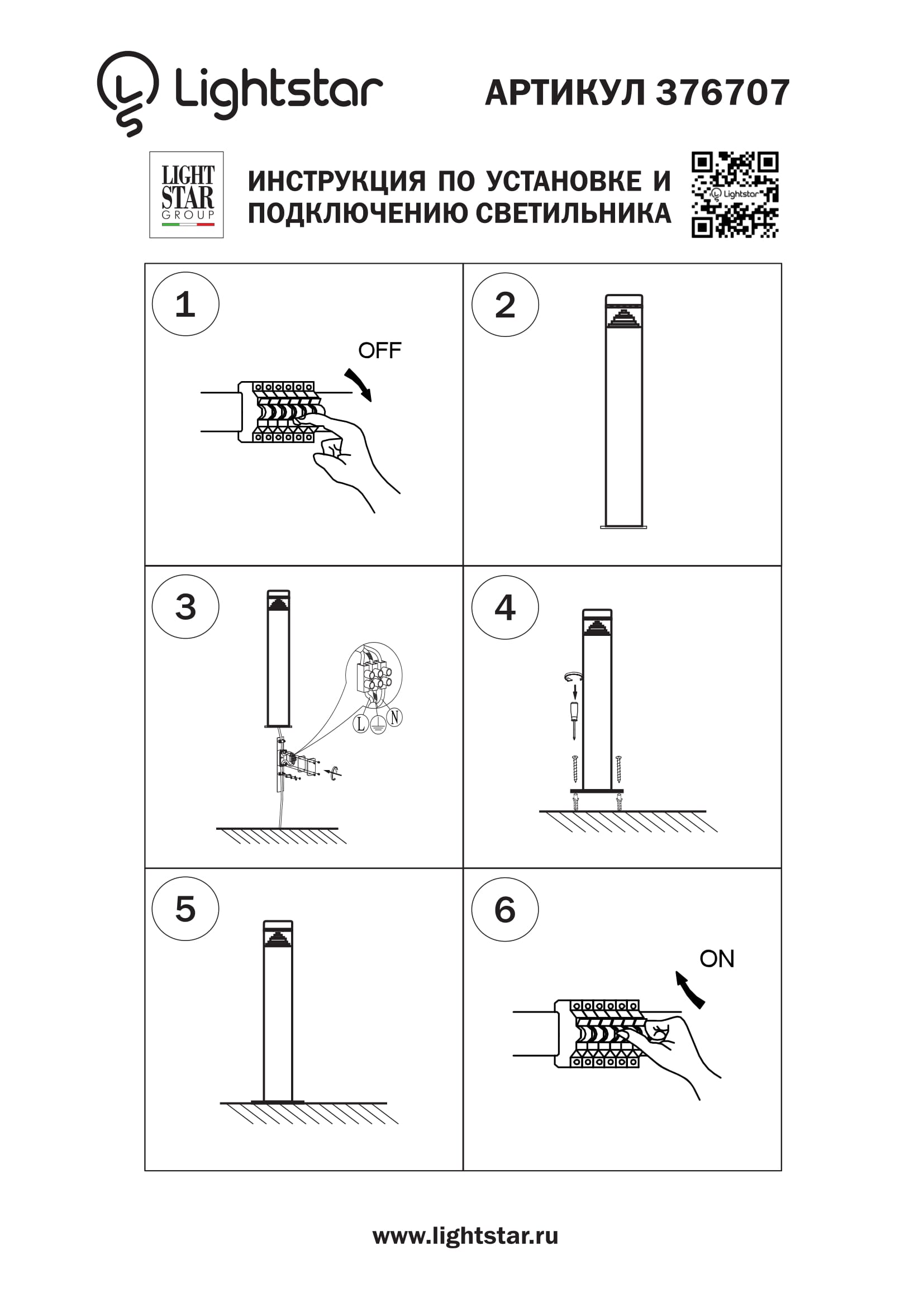 Lightstar

АРТИКУЛ 376707

LIGHT STAR GROUP

ИНСТРУКЦИЯ ПО УСТАНОВКЕ И ПОДКЛЮЧЕНИЮ СВЕТИЛЬНИКА

Lightstar

1

OFF

2

3

L N

4

5

6

ON

www.lightstar.ru