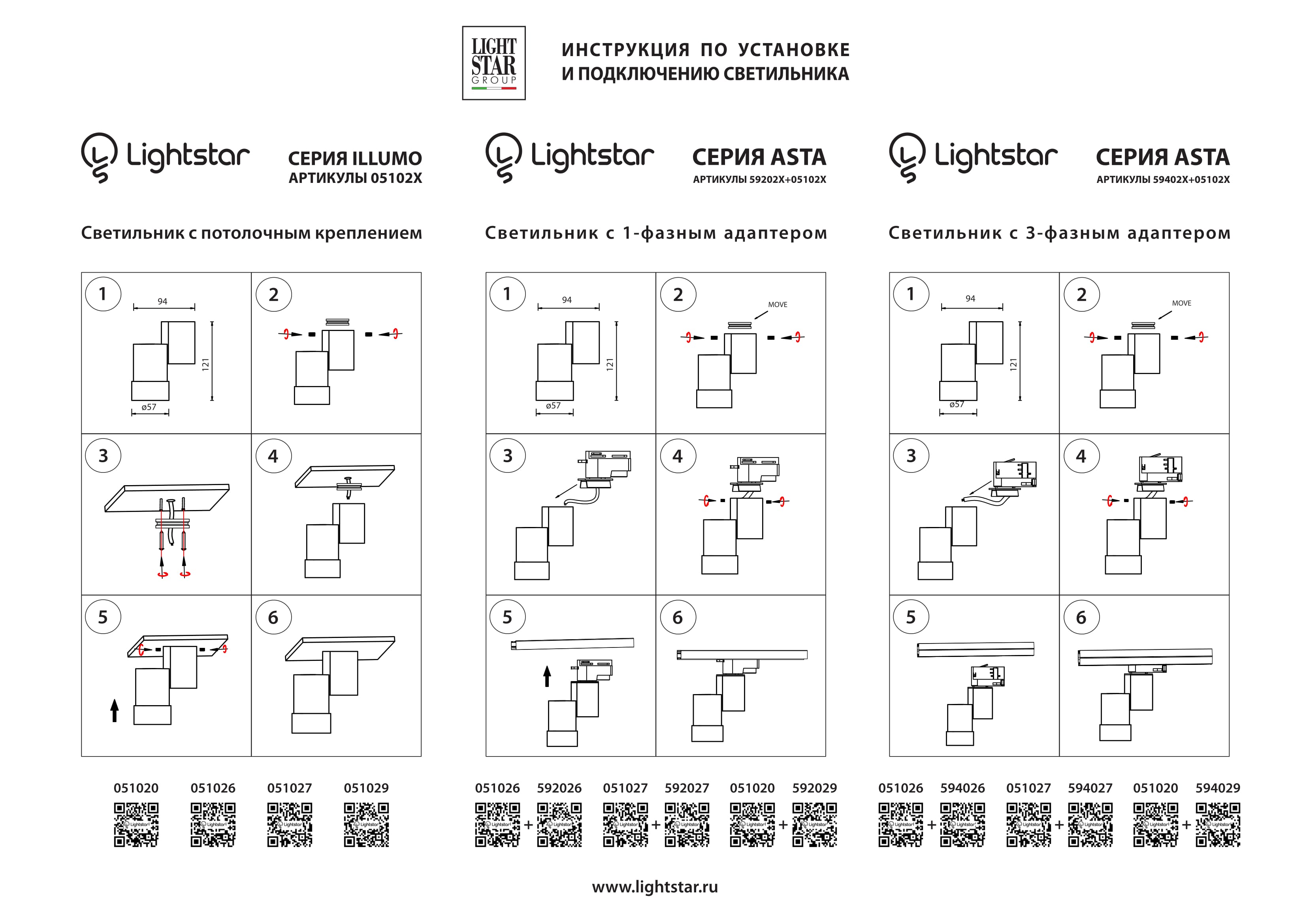 LIGHT STAR GROUP

ИНСТРУКЦИЯ ПО УСТАНОВКЕ
И ПОДКЛЮЧЕНИЮ СВЕТИЛЬНИКА

Lightstar

СЕРИЯ ILLUMO
АРТИКУЛЫ 05102X

Светильник с потолочным креплением

1
94
121
ø57

2

3

4

5

6

051020 051026 051027 051029

Lightstar

СЕРИЯ ASTA
АРТИКУЛЫ 59202X+05102X

Светильник с 1-фазным адаптером

1
94
121
ø57

2
MOVE

3

4

5

6

051026 + 592026 051027 + 592027 051020 + 592029

Lightstar

СЕРИЯ ASTA
АРТИКУЛЫ 59402X+05102X

Светильник с 3-фазным адаптером

1
94
121
ø57

2
MOVE

3

4

5

6

051026 + 594026 051027 + 594027 051020 + 594029

www.lightstar.ru